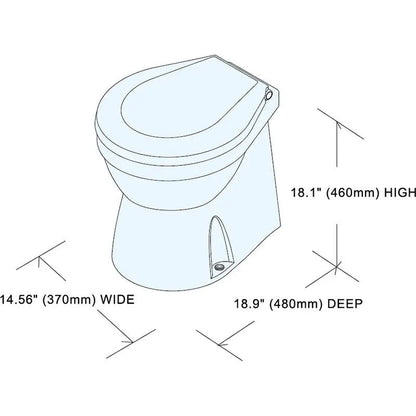 18.1" (460mm) HIGH

14.56" (370mm) WIDE

18.9" (480mm) DEEP