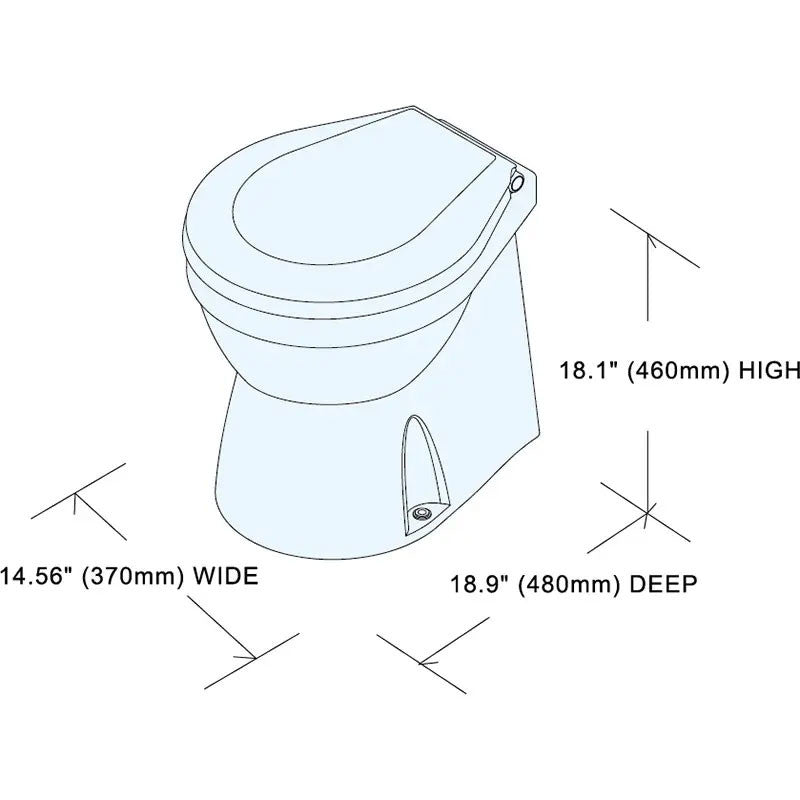 18.1" (460mm) HIGH

14.56" (370mm) WIDE

18.9" (480mm) DEEP