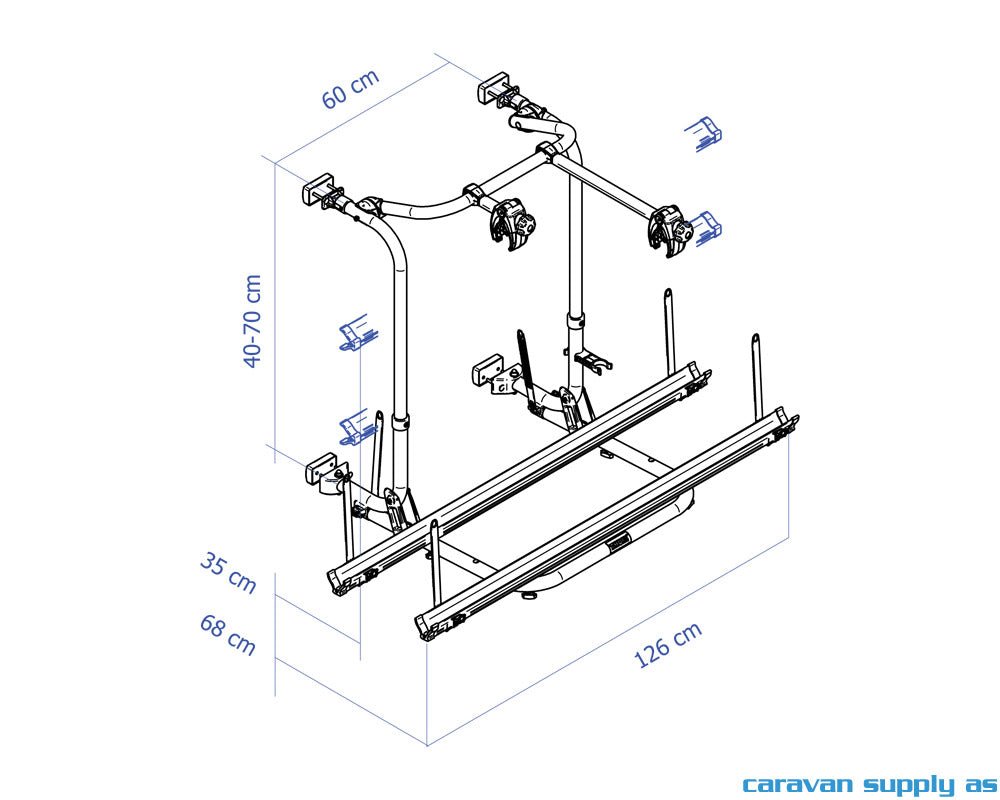 60 cm

40-70 cm

35 cm

68 cm

126 cm

caravan supply as